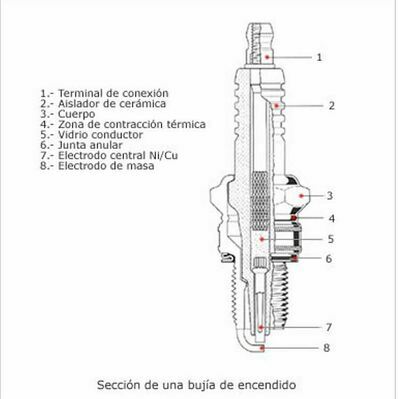 1.- Terminal de conexión
2.- Aislador de cerámica
3.- Cuerpo
4.- Zona de contracción térmica
5.- Vidrio conductor
6.- Junta anular
7.- Electrodo central Ni/Cu
8.- Electrodo de masa

1
2
3
4
5
6
7
8

Sección de una bujía de encendido