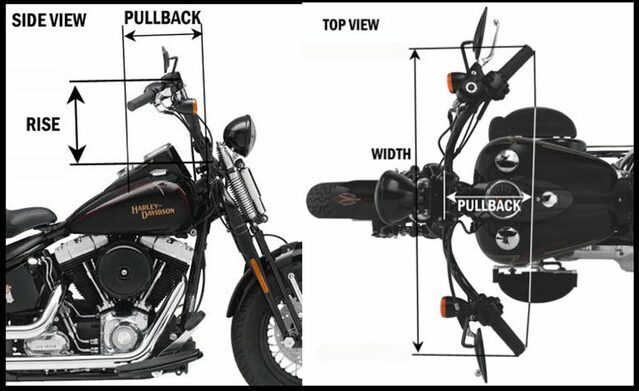 SIDE VIEW
PULLBACK
RISE
HARLEY-DAVIDSON
TOP VIEW
WIDTH
PULLBACK